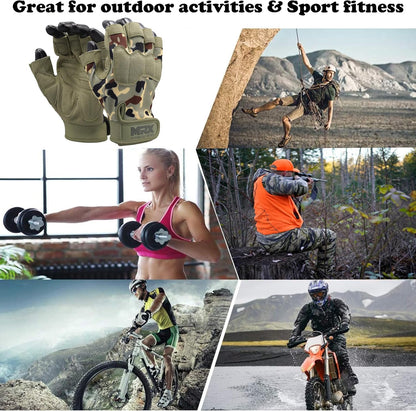 Great for outdoor activities & Sport fitness

MRX