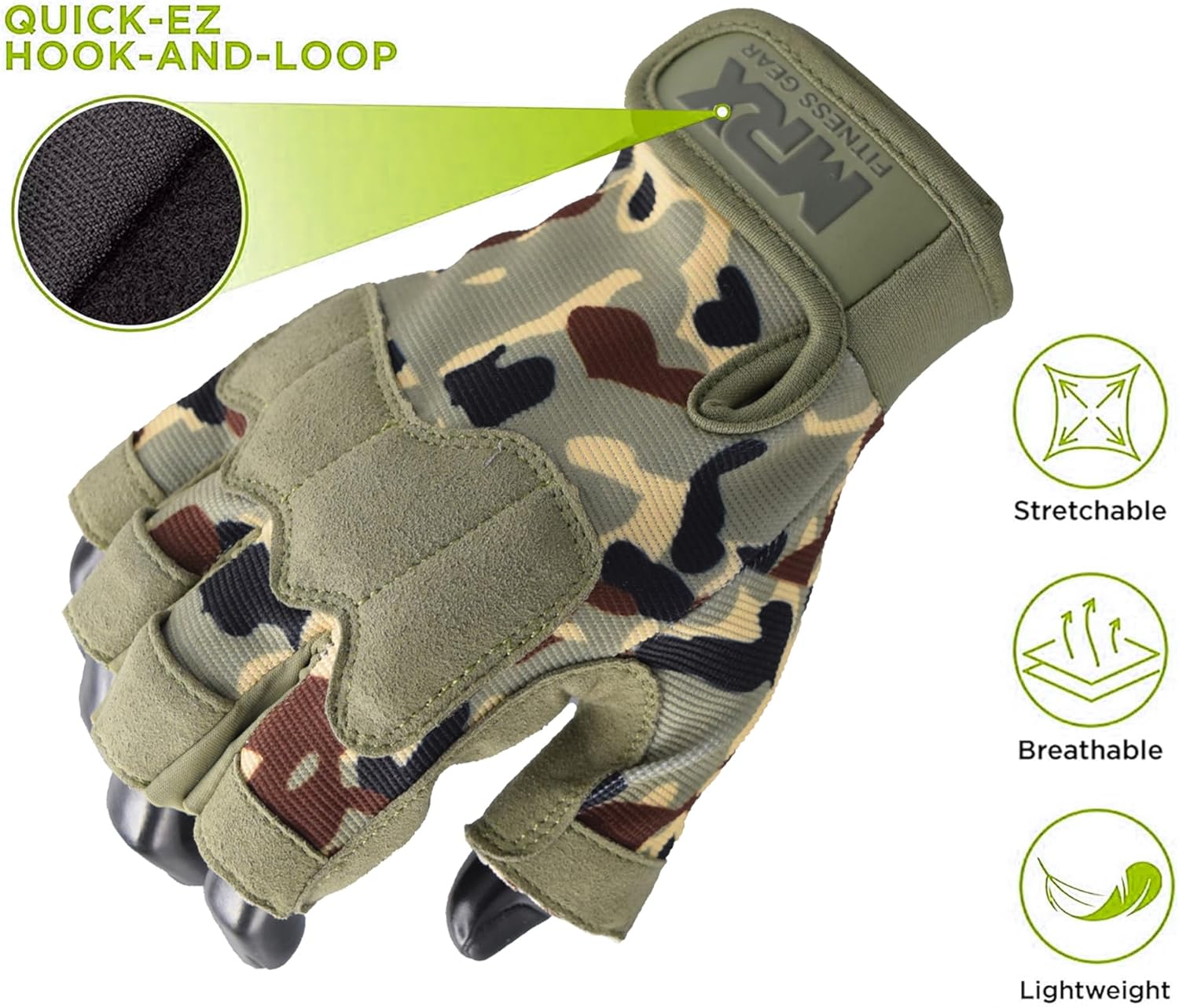 QUICK-EZ
HOOK-AND-LOOP

MRX
FITNESS GEAR

Stretchable

Breathable

Lightweight